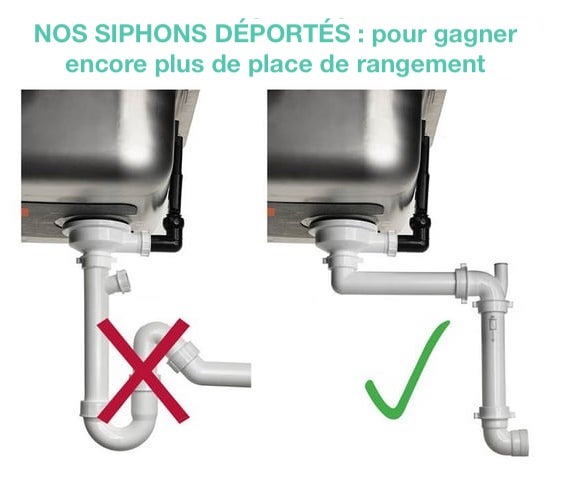 NOS SIPHONS DÉPORTÉS : pour gagner encore plus de place de rangement